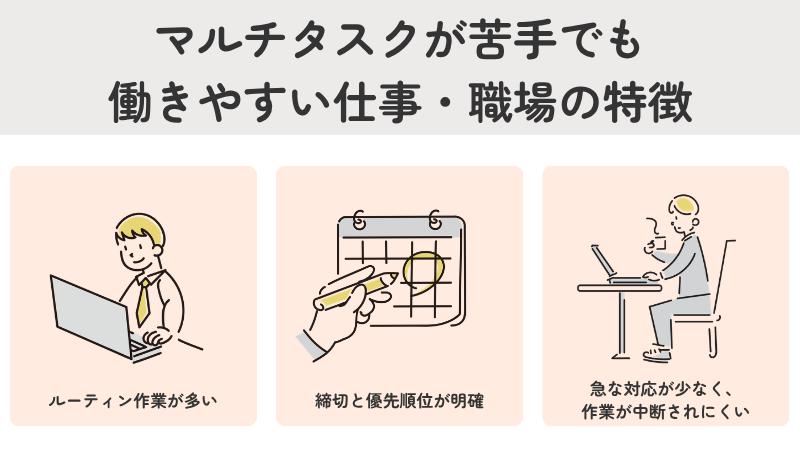 マルチタスクが苦手でも
働きやすい仕事・職場の特徴

ルーティン作業が多い

締切と優先順位が明確

急な対応が少なく、
作業が中断されにくい