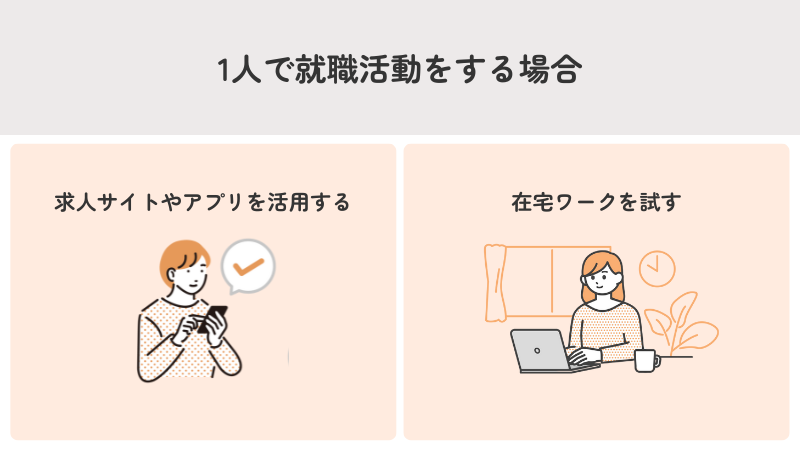 1人で就職活動をする場合

求人サイトやアプリを活用する

在宅ワークを試す