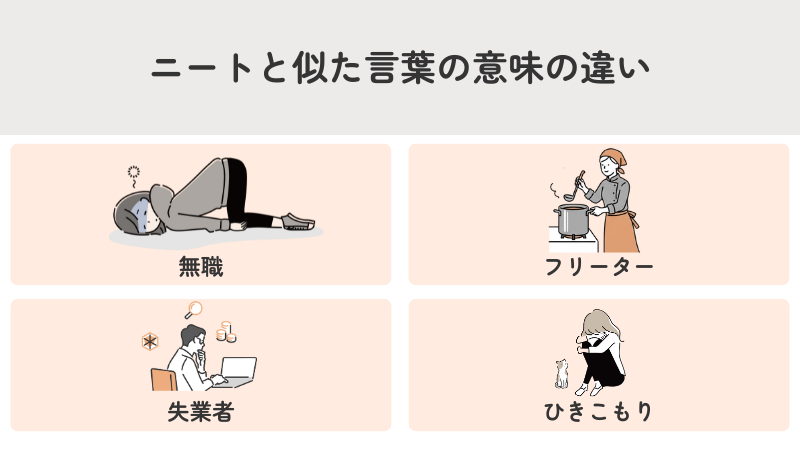 ニートと似た言葉の意味の違い

無職

フリーター

失業者

ひきこもり