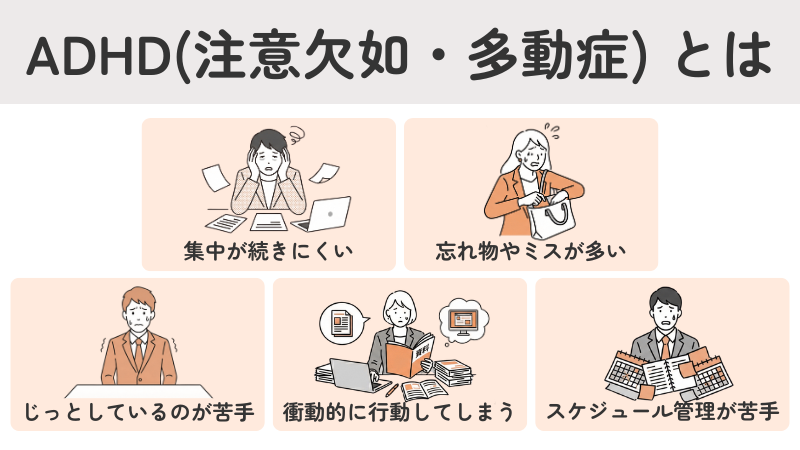 ADHD(注意欠如・多動症) とは

集中が続きにくい

忘れ物やミスが多い

じっとしているのが苦手

資料

衝動的に行動してしまう

スケジュール管理が苦手